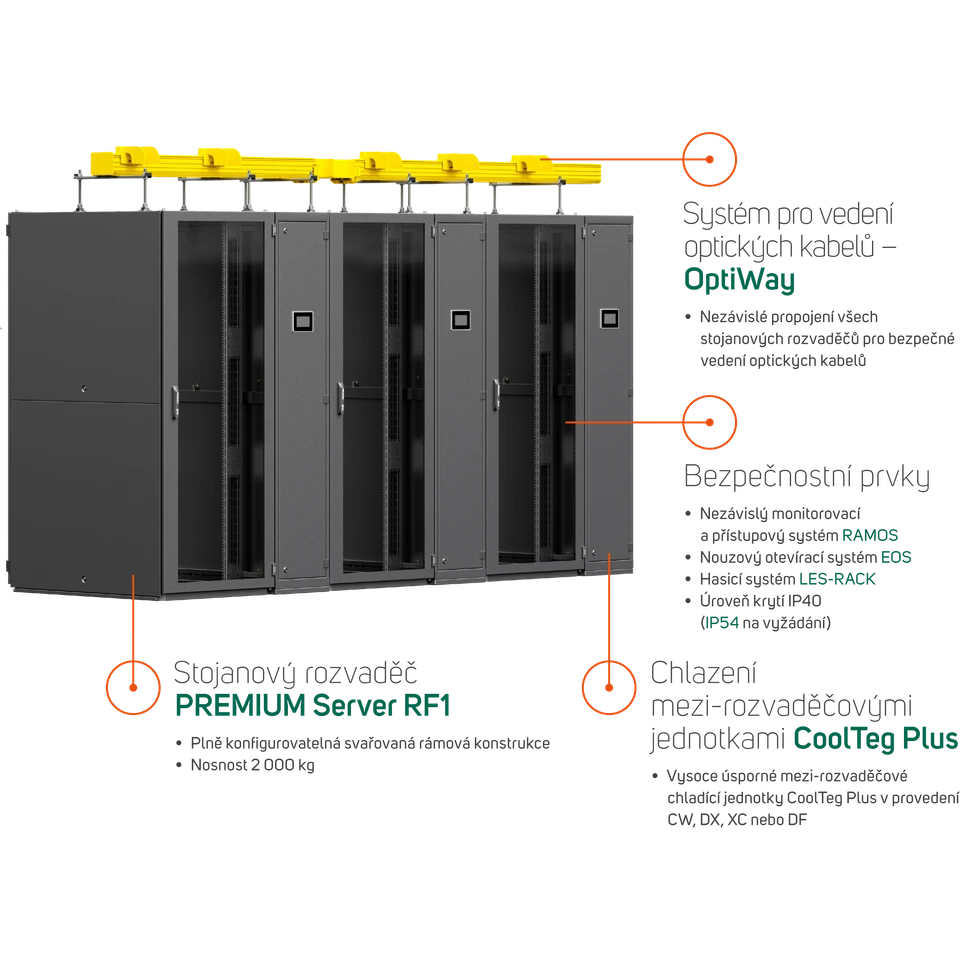 Systém pro vedení optických kabelů – OptiWay

• Nezávislé propojení všech stojanových rozvaděčů pro bezpečné vedení optických kabelů

Bezpečnostní prvky

• Nezávislý monitorovací a přístupový systém RAMOS
• Nouzový otevírací systém EOS
• Hasicí systém LES-RACK
• Úroveň krytí IP40 (IP54 na vyžádání)

Stojanový rozvaděč PREMIUM Server RF1

• Plně konfigurovatelná svařovaná rámová konstrukce
• Nosnost 2 000 kg

Chlazení mezi-rozvaděčovými jednotkami CoolTeg Plus

• Vysoce úsporné mezi-rozvaděčové chladící jednotky CoolTeg Plus v provedení CW, DX, XC nebo DF