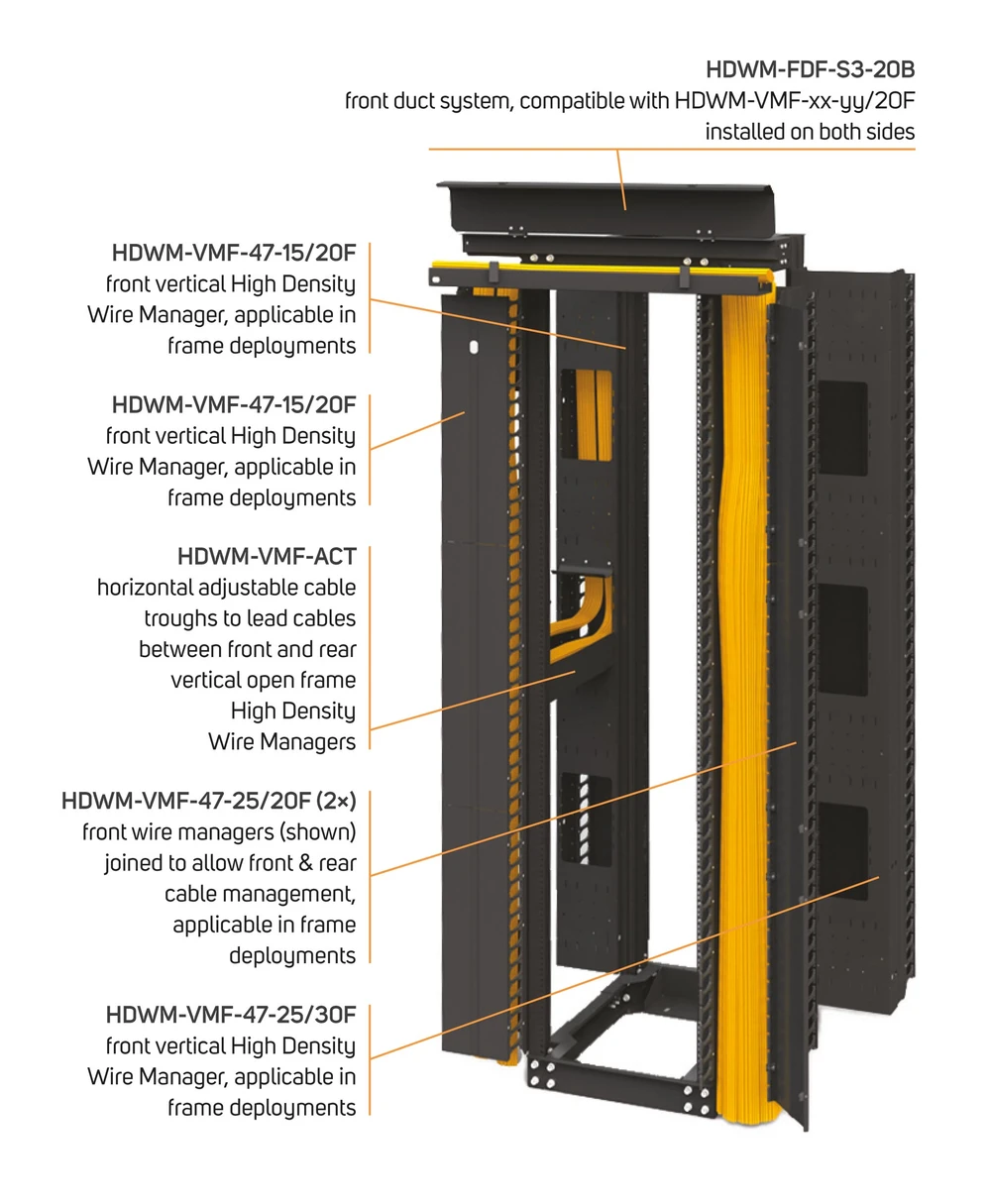 HDWM-FDF-S3-20B
front duct system, compatible with HDWM-VMF-xx-yy/20F installed on both sides

HDWM-VMF-47-15/20F
front vertical High Density Wire Manager, applicable in frame deployments

HDWM-VMF-47-15/20F
front vertical High Density Wire Manager, applicable in frame deployments

HDWM-VMF-ACT
horizontal adjustable cable troughs to lead cables between front and rear vertical open frame High Density Wire Managers

HDWM-VMF-47-25/20F (2×)
front wire managers (shown) joined to allow front & rear cable management, applicable in frame deployments

HDWM-VMF-47-25/30F
front vertical High Density Wire Manager, applicable in frame deployments